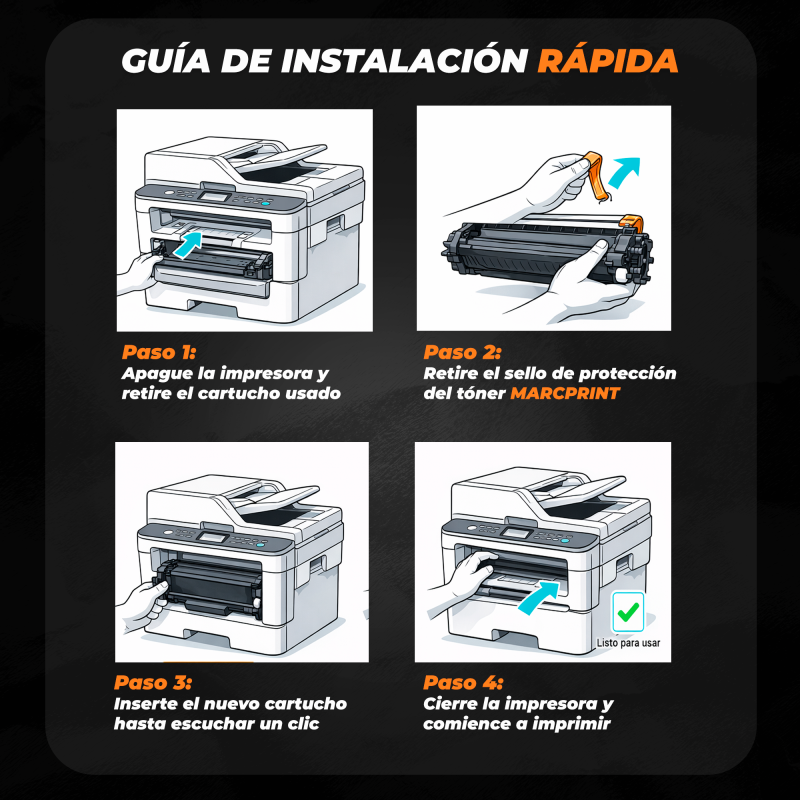 GUÍA DE INSTALACIÓN RÁPIDA

Paso 1:
Apague la impresora y retire el cartucho usado

Paso 2:
Retire el sello de protección del tóner MARCPRINT

Paso 3:
Inserte el nuevo cartucho hasta escuchar un clic

Listo para usar

Paso 4:
Cierre la impresora y comience a imprimir