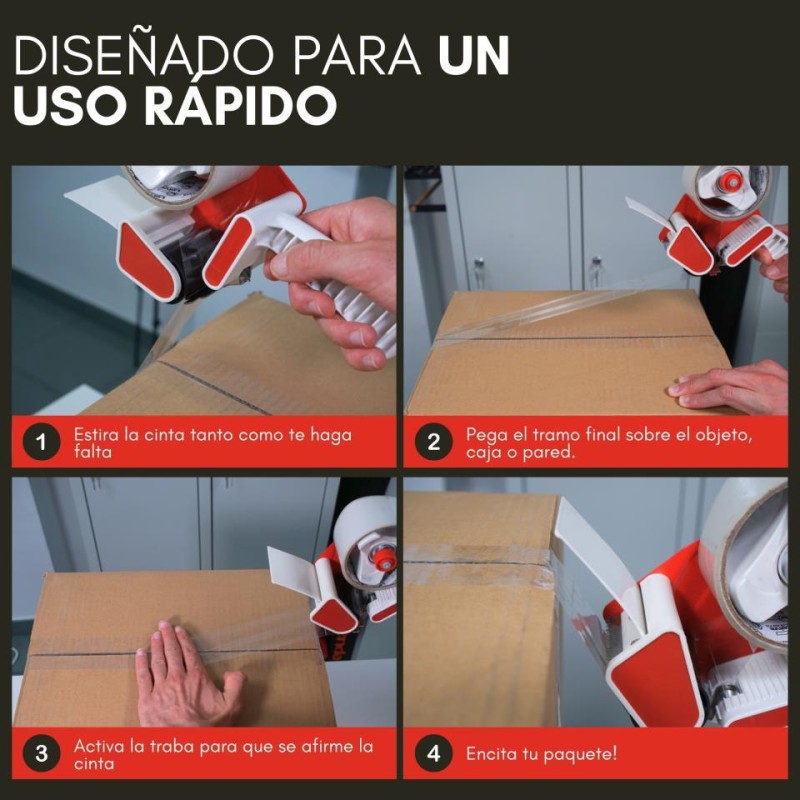 DISEÑADO PARA UN USO RÁPIDO

1 Estira la cinta tanto como te haga falta

2 Pega el tramo final sobre el objeto, caja o pared.

3 Activa la traba para que se afirme la cinta

4 Encita tu paquete!